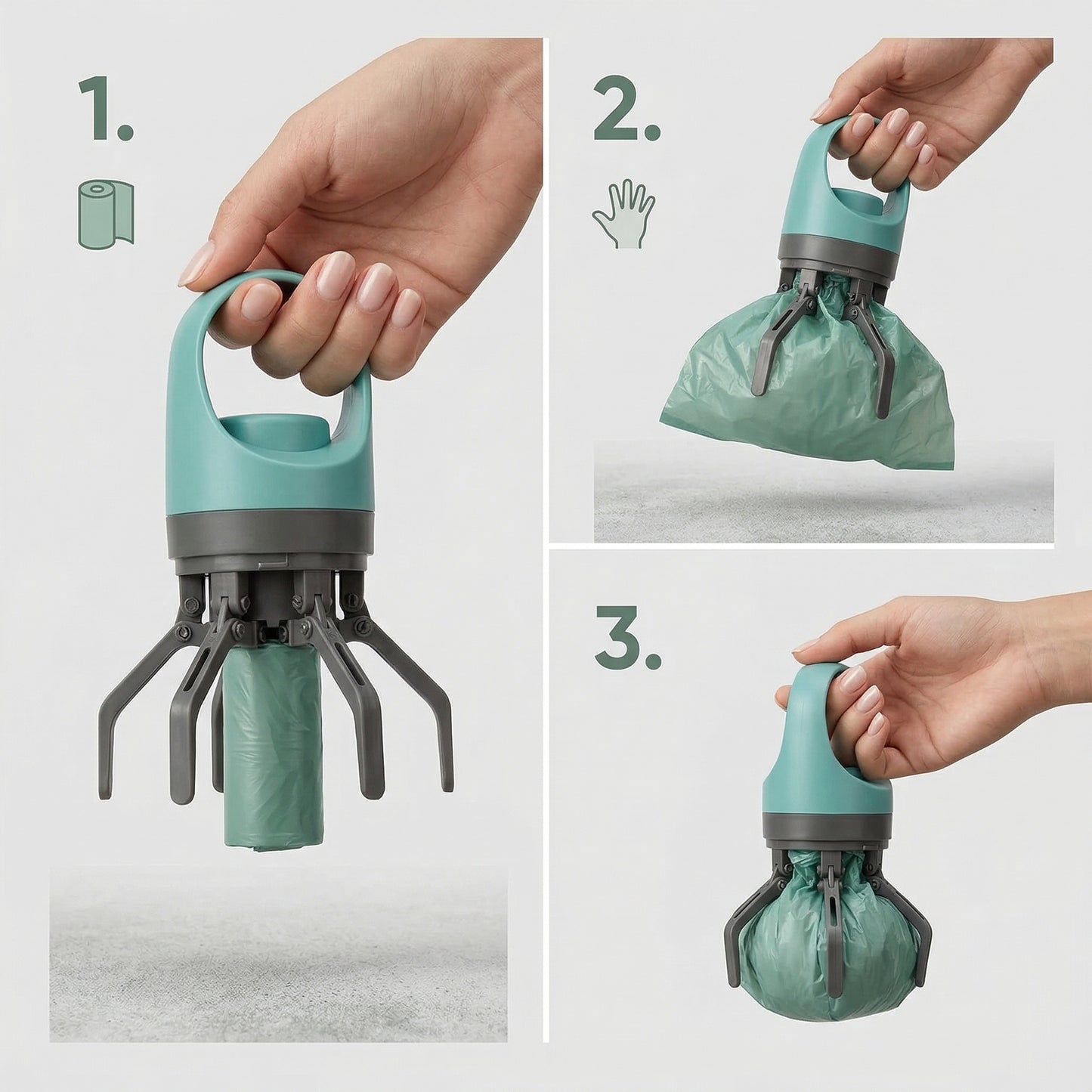 1.

2.

3.